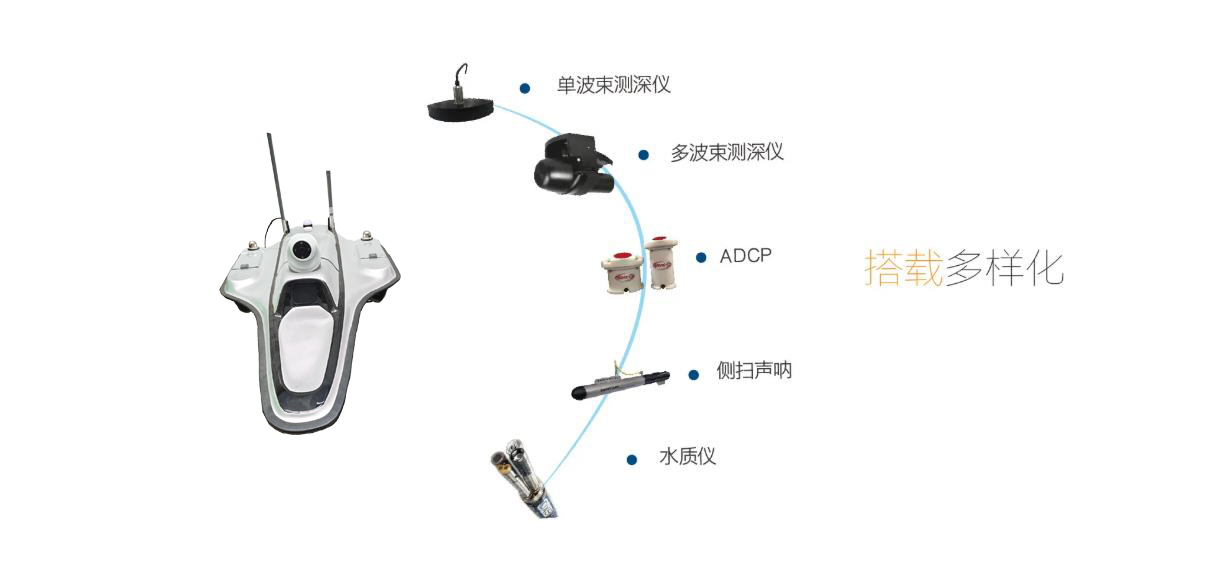 单波束测深仪

多波束测深仪

ADCP

侧扫声呐

水质仪

搭载多样化